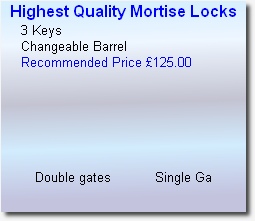 Highest Quality Mortise Locks

3 Keys
Changeable Barrel
Recommended Price £125.00

Double gates

Single Ga